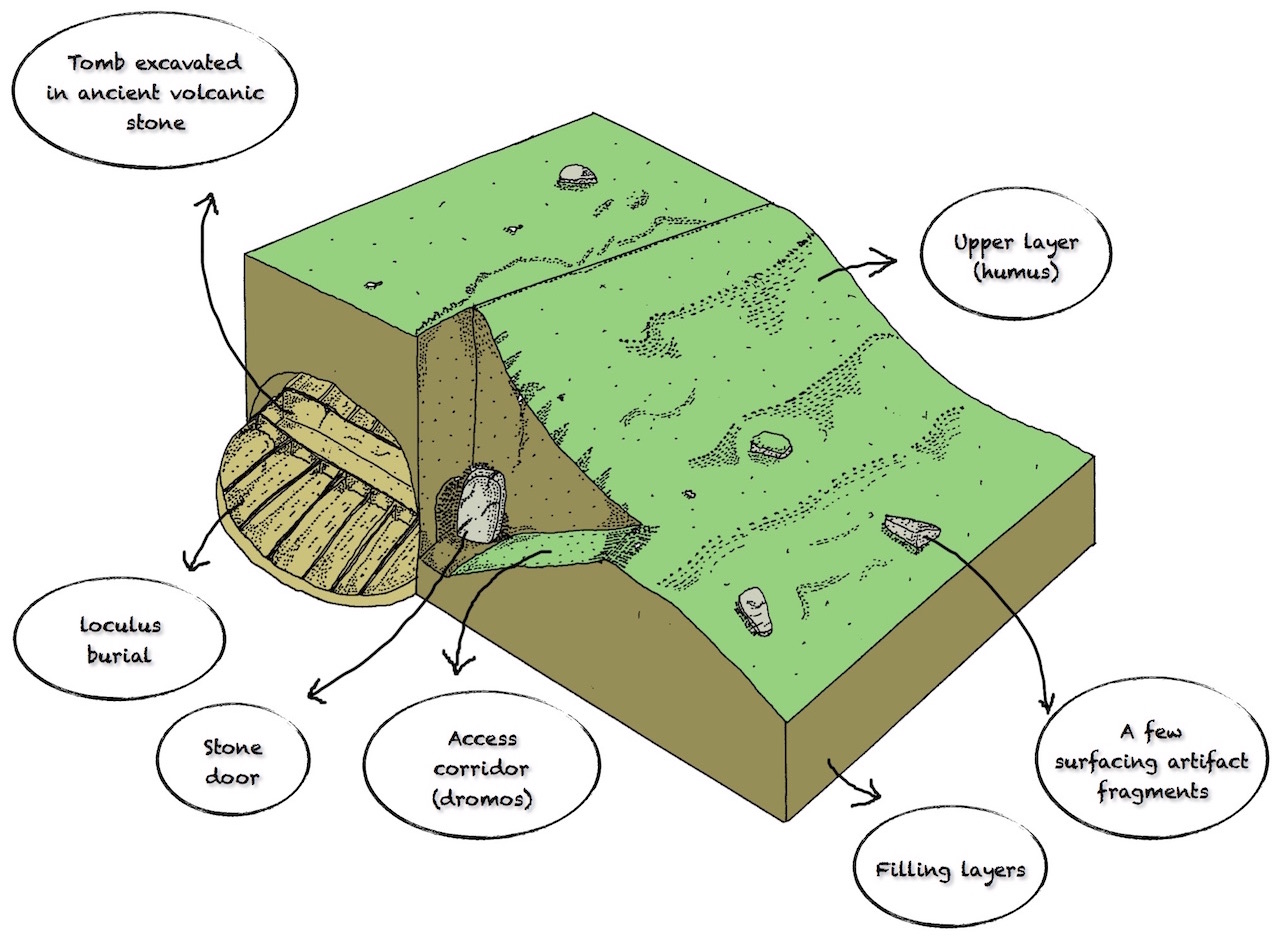 Tomb excavated in ancient volcanic stone

Upper layer (humus)

Loculus burial

Stone door

Access corridor (dromos)

A few surfacing artifact fragments

Filling layers